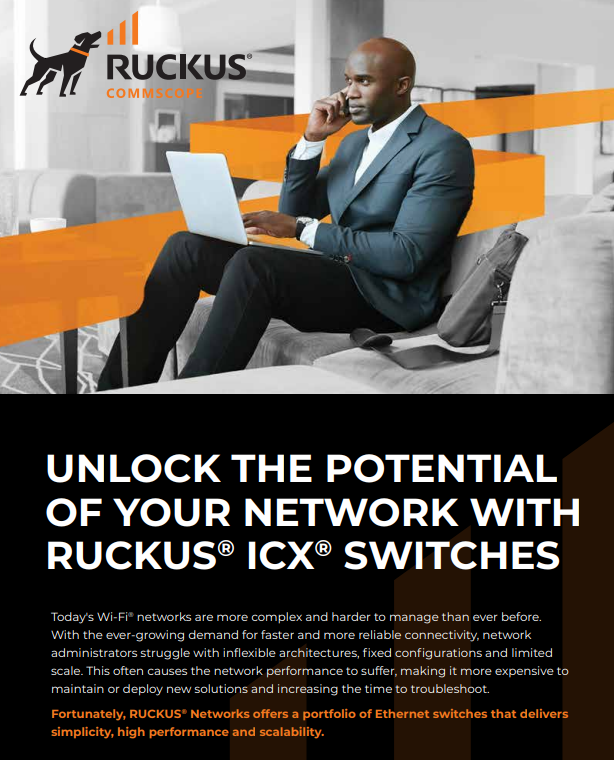 RUCKUS®
COMMSCOPE

UNLOCK THE POTENTIAL OF YOUR NETWORK WITH RUCKUS® ICX® SWITCHES

Today's Wi-Fi® networks are more complex and harder to manage than ever before. With the ever-growing demand for faster and more reliable connectivity, network administrators struggle with inflexible architectures, fixed configurations and limited scale. This often causes the network performance to suffer, making it more expensive to maintain or deploy new solutions and increasing the time to troubleshoot.

Fortunately, RUCKUS® Networks offers a portfolio of Ethernet switches that delivers simplicity, high performance and scalability.